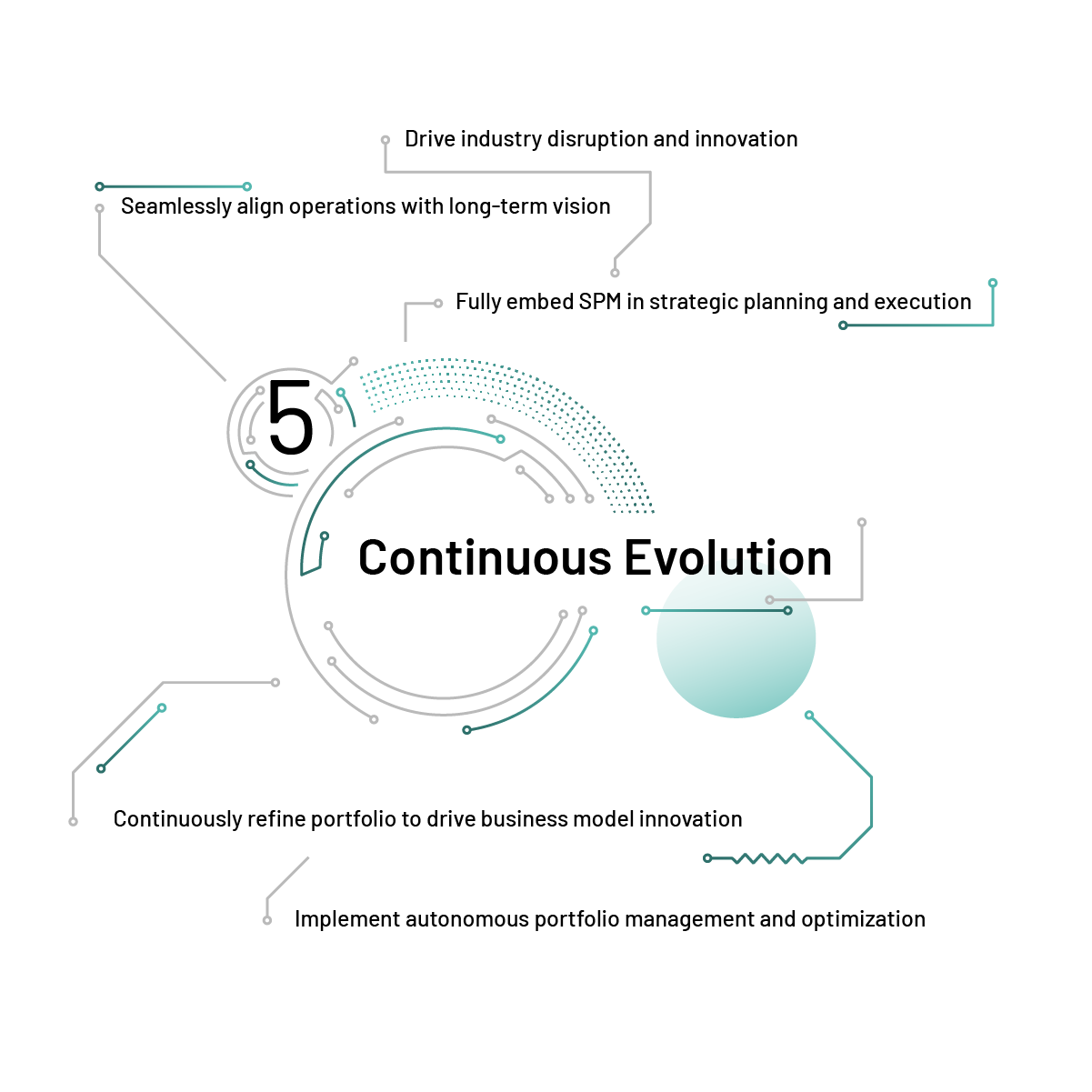 Drive industry disruption and innovation

Seamlessly align operations with long-term vision

Fully embed SPM in strategic planning and execution

5

Continuous Evolution

Continuously refine portfolio to drive business model innovation

Implement autonomous portfolio management and optimization